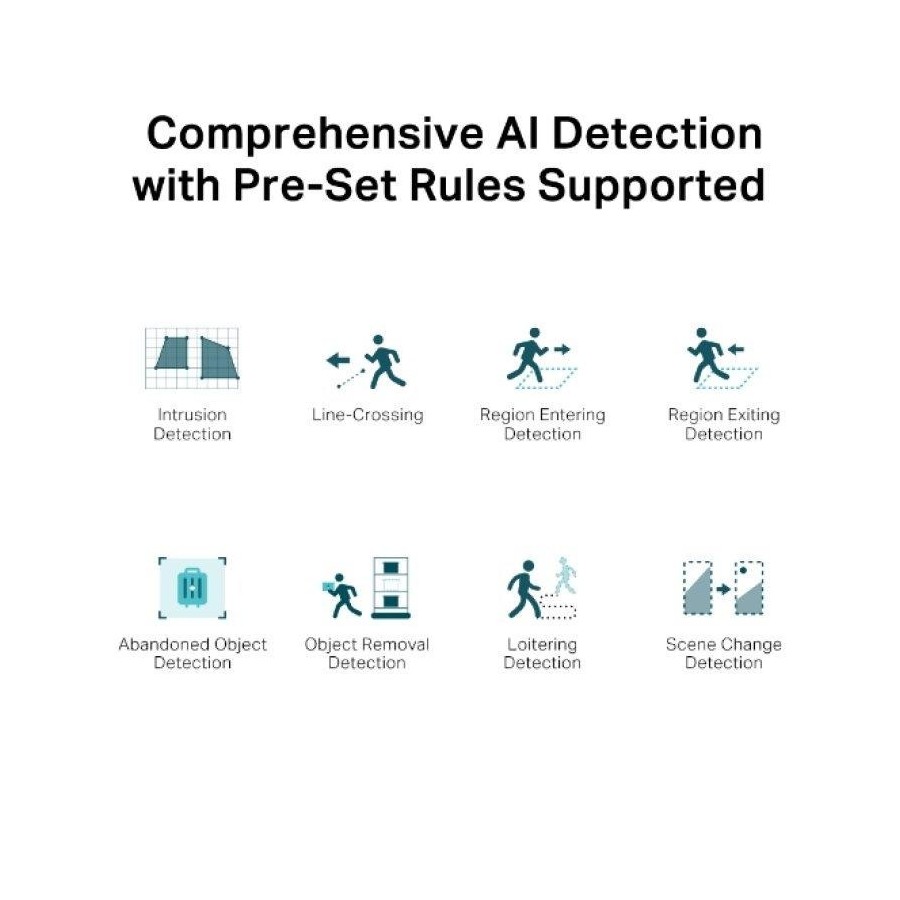 Comprehensive AI Detection with Pre-Set Rules Supported

Intrusion Detection

Line-Crossing

Region Entering Detection

Region Exiting Detection

Abandoned Object Detection

Object Removal Detection

Loitering Detection

Scene Change Detection