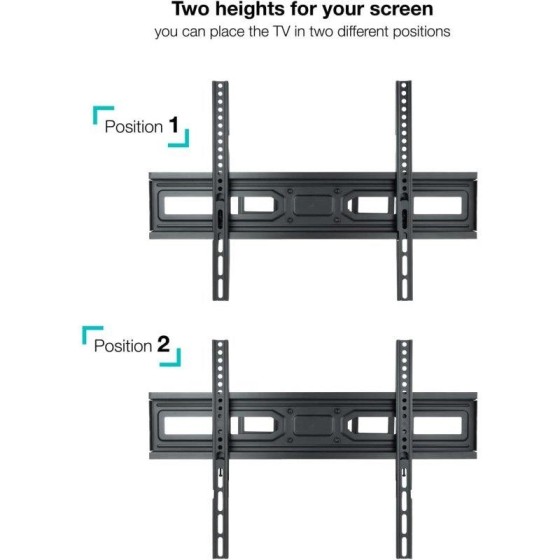 Two heights for your screen
you can place the TV in two different positions

Position 1

Position 2